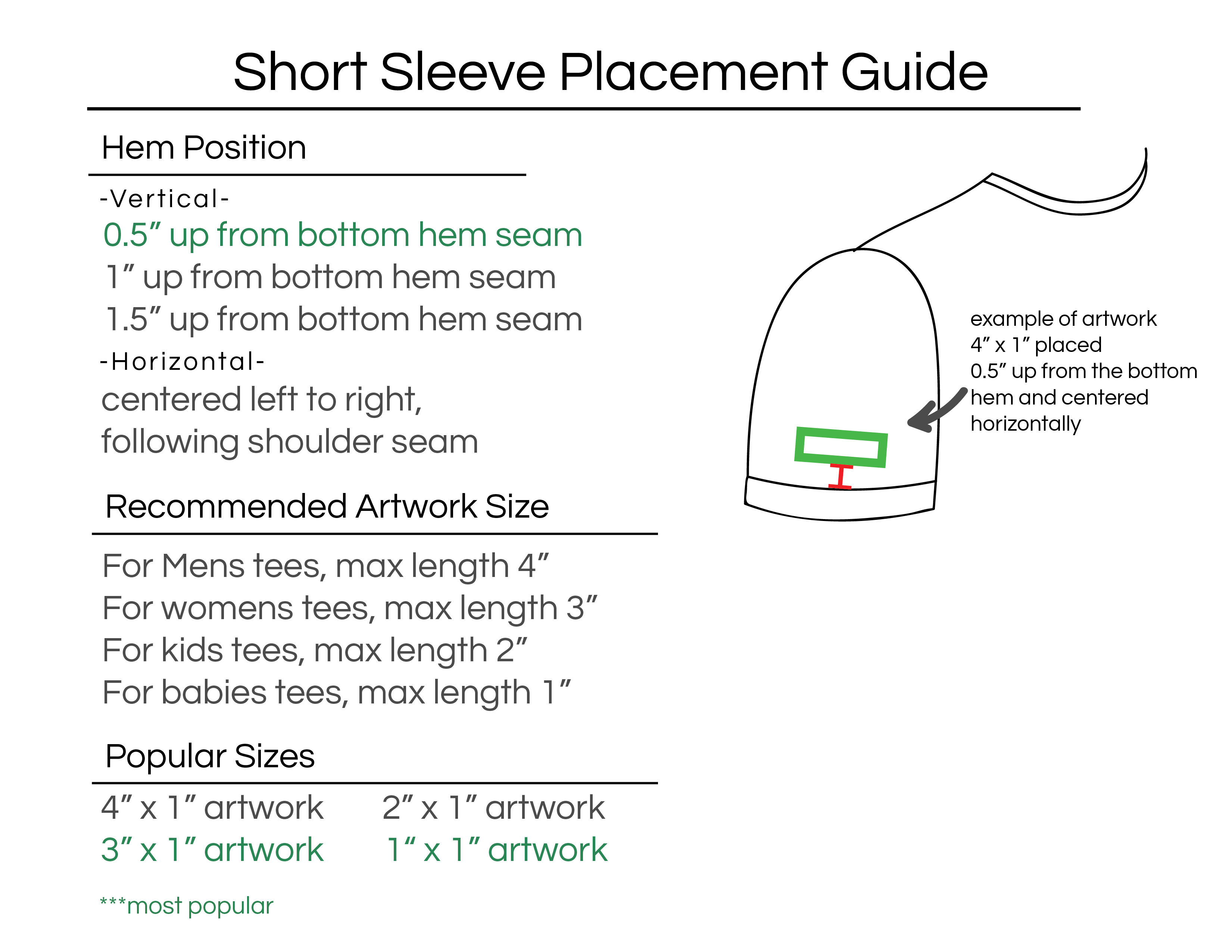 Short Sleeve Placement Guide

Hem Position

-Vertical-
0.5” up from bottom hem seam
1” up from bottom hem seam
1.5” up from bottom hem seam
-Horizontal-
centered left to right, following shoulder seam

Recommended Artwork Size

For Mens tees, max length 4”
For womens tees, max length 3”
For kids tees, max length 2”
For babies tees, max length 1”

Popular Sizes

4” x 1” artwork
3” x 1” artwork

2” x 1” artwork
1“ x 1” artwork

***most popular

example of artwork 4” x 1” placed 0.5” up from the bottom hem and centered horizontally